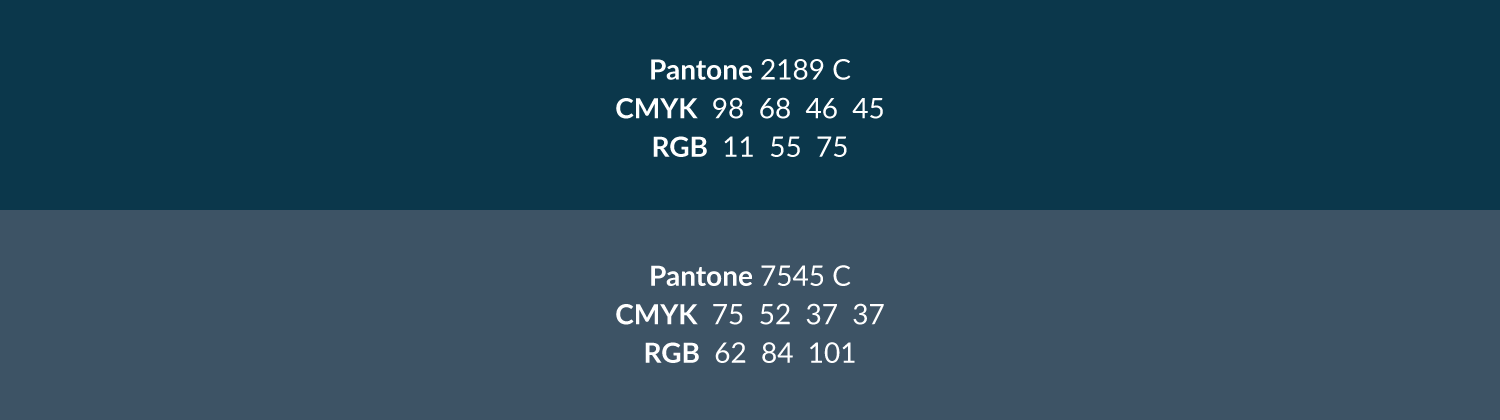 Pantone 2189 C
CMYK 98 68 46 45
RGB 11 55 75

Pantone 7545 C
CMYK 75 52 37 37
RGB 62 84 101